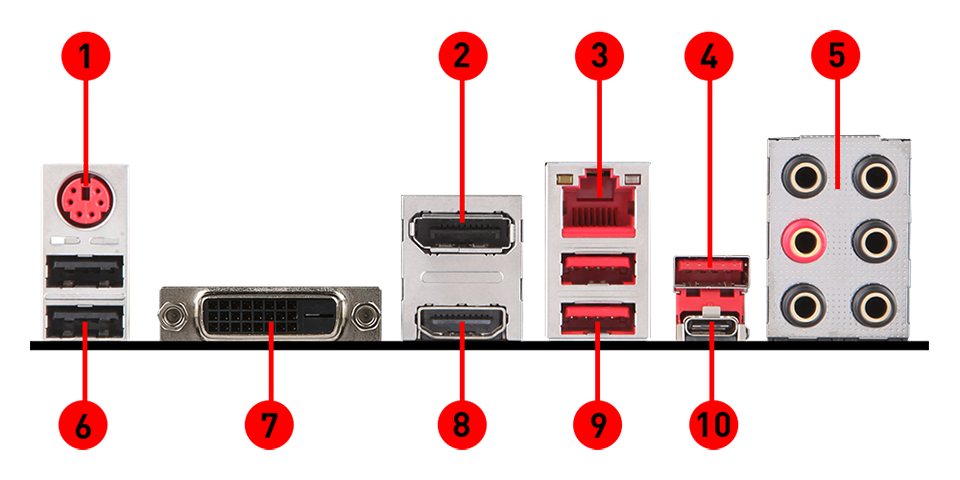 1
2
3
4
5
6
7
8
9
10