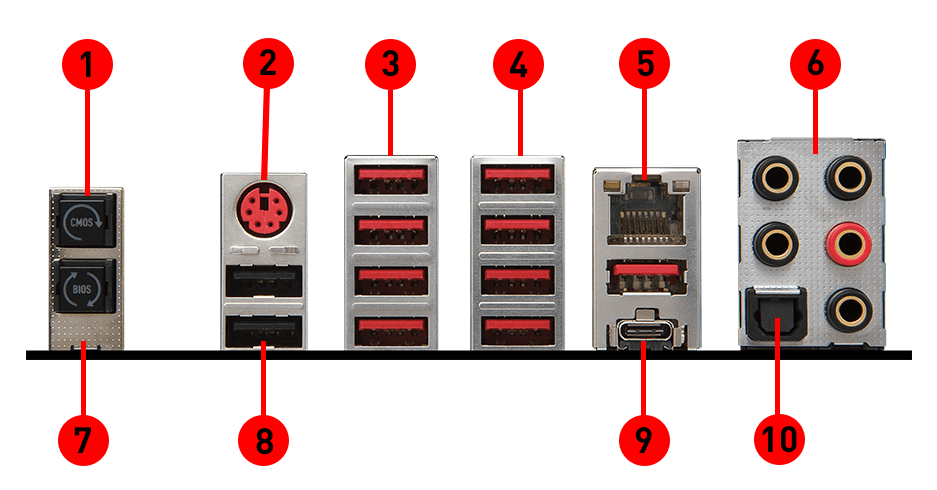 1
2
3
4
5
6
CMOS
BIOS
7
8
9
10